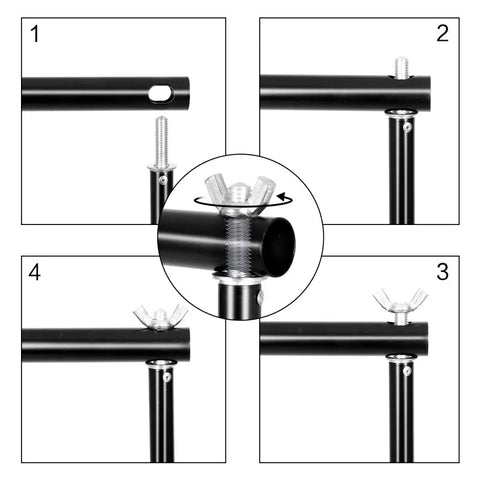 1

2

4

3