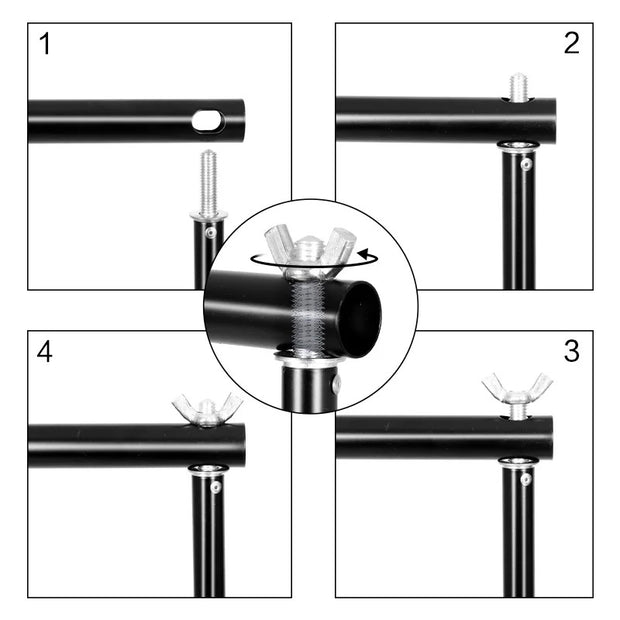 1

2

4

3