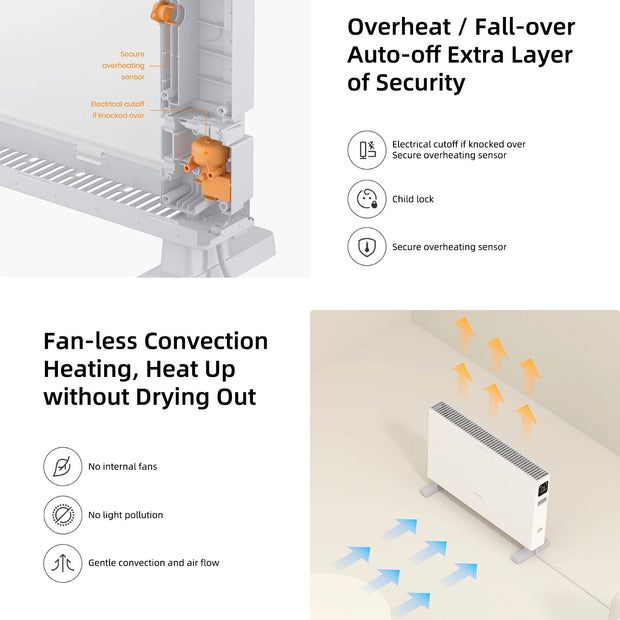 Secure overheating sensor

Electrical cutoff if knocked over

Overheat / Fall-over Auto-off Extra Layer of Security

Electrical cutoff if knocked over
Secure overheating sensor

Child lock

Secure overheating sensor

Fan-less Convection Heating, Heat Up without Drying Out

No internal fans

No light pollution

Gentle convection and air flow