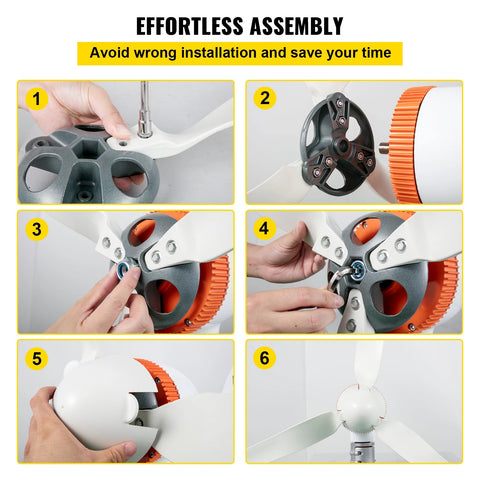 EFFORTLESS ASSEMBLY

Avoid wrong installation and save your time

1

2

3

4

5

6