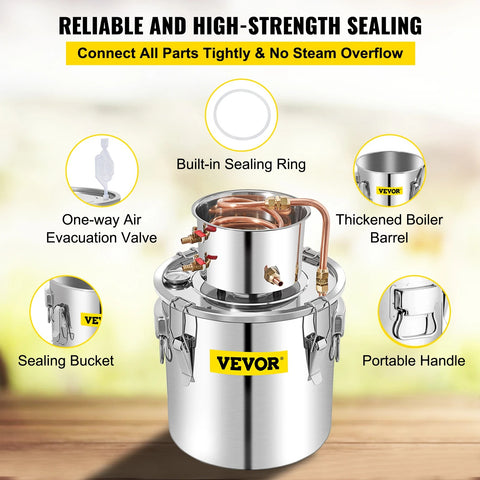 RELIABLE AND HIGH-STRENGTH SEALING

Connect All Parts Tightly & No Steam Overflow

Built-in Sealing Ring

One-way Air Evacuation Valve

VEVOR

Thickened Boiler Barrel

VEV

Sealing Bucket

VEVOR

Portable Handle